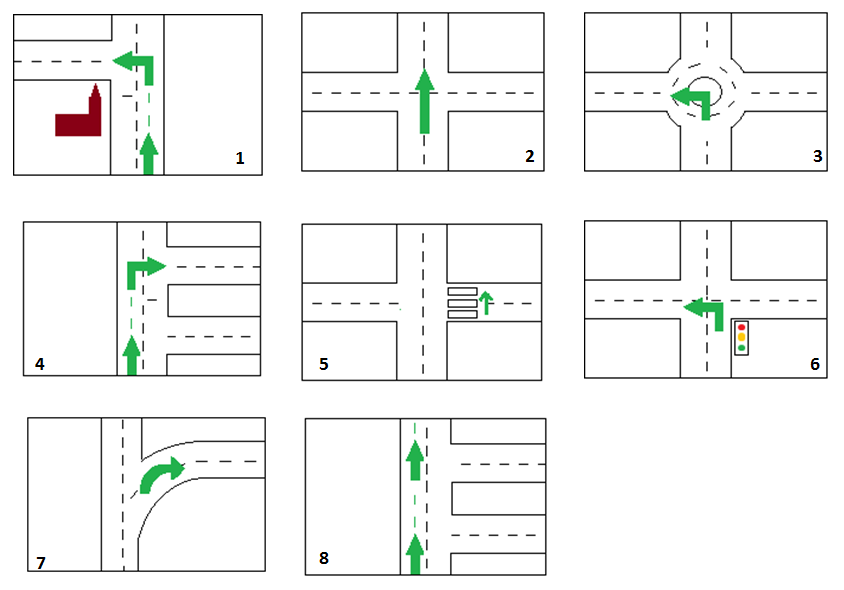 1

2

3

4

5

6

7

8